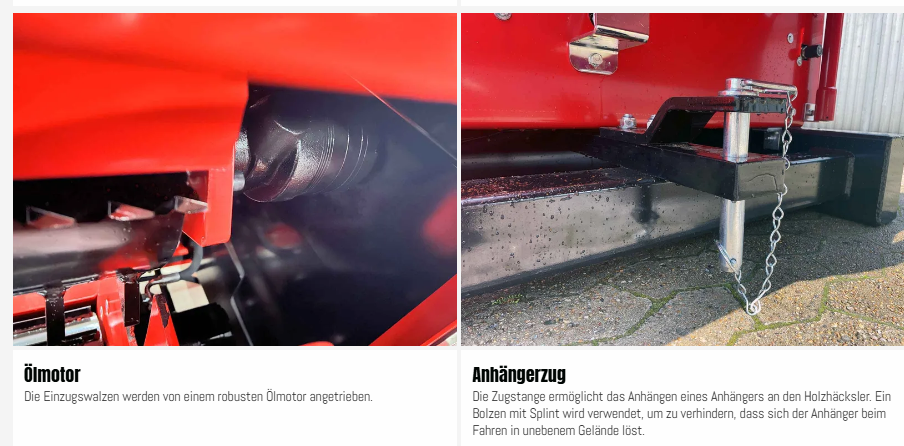 Ölmotor

Die Einzugswalzen werden von einem robusten Ölmotor angetrieben.

Anhängerzug

Die Zugstange ermöglicht das Anhängen eines Anhängers an den Holzhäcksler. Ein Bolzen mit Splint wird verwendet, um zu verhindern, dass sich der Anhänger beim Fahren in unebenem Gelände löst.